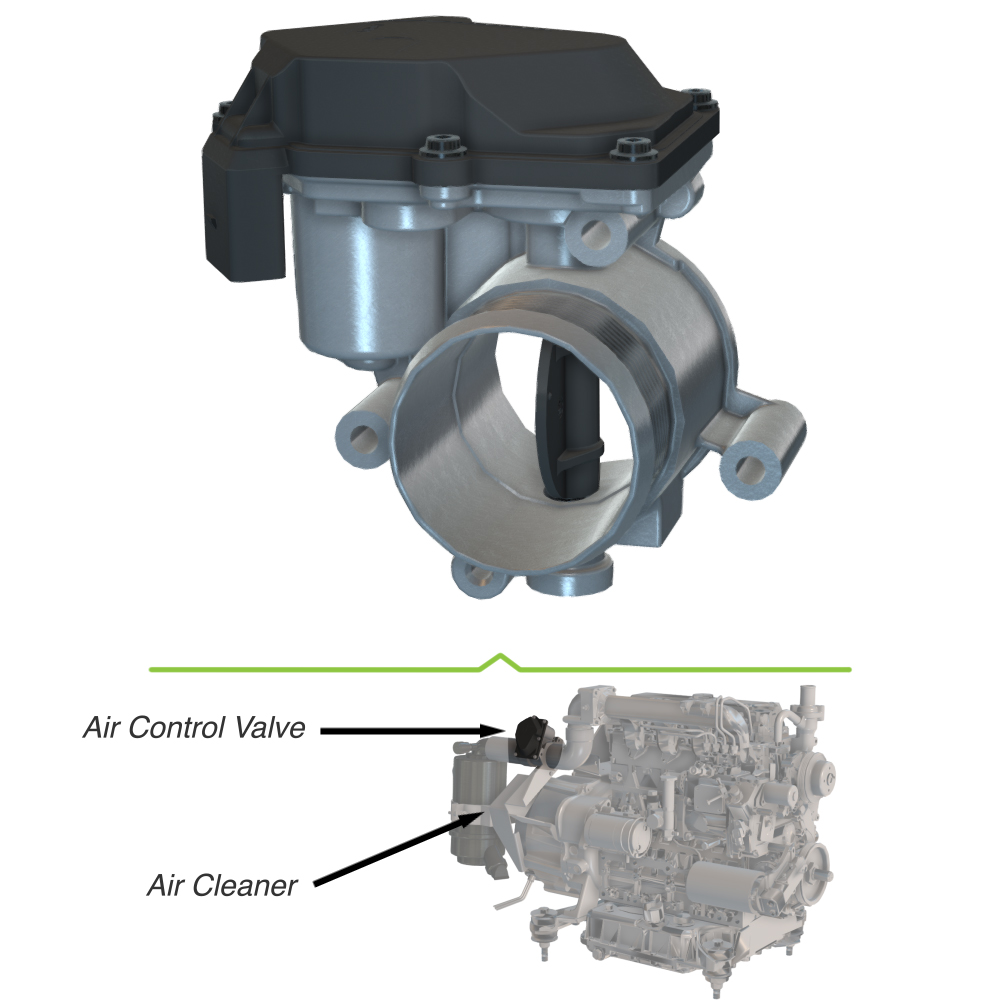 Air Control Valve

Air Cleaner